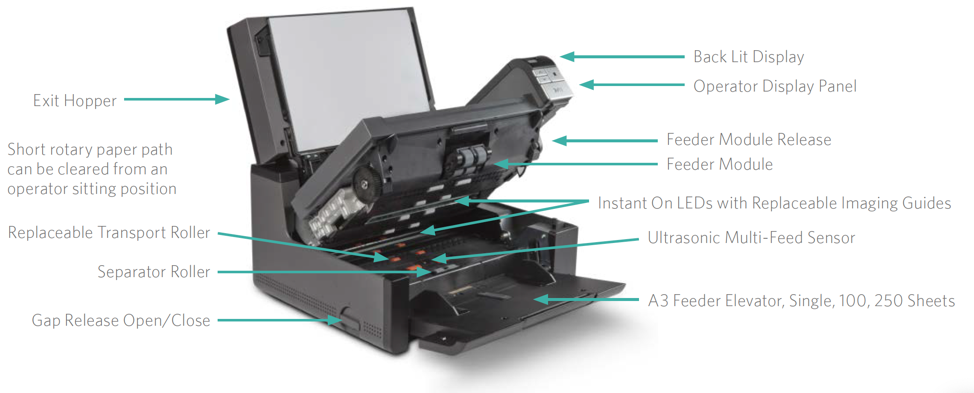 Exit Hopper

Short rotary paper path can be cleared from an operator sitting position

Replaceable Transport Roller

Separator Roller

Gap Release Open/Close

Back Lit Display

Operator Display Panel

Feeder Module Release

Feeder Module

Instant On LEDs with Replaceable Imaging Guides

Ultrasonic Multi-Feed Sensor

A3 Feeder Elevator, Single, 100, 250 Sheets